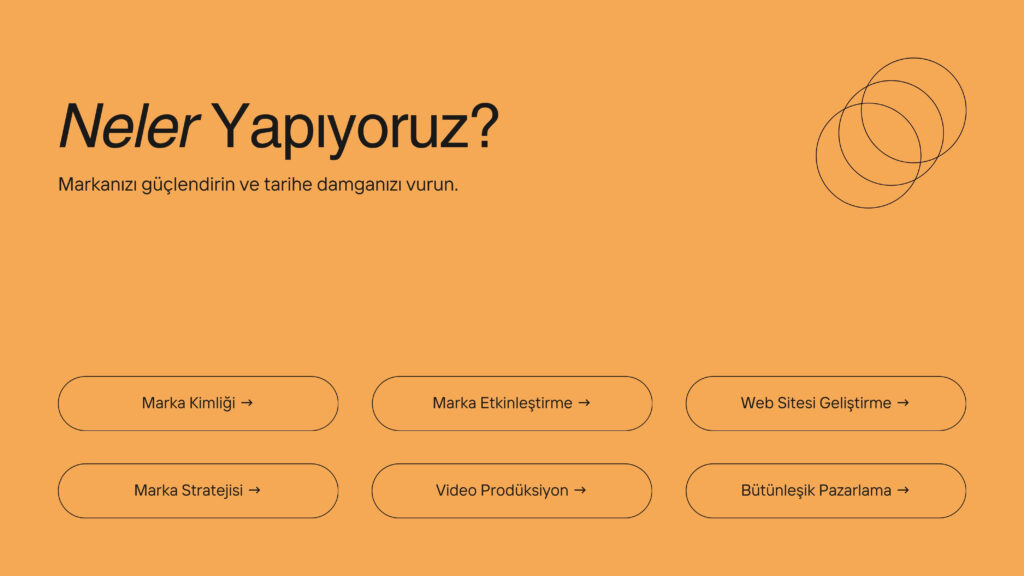 Neler Yapıyoruz?

Markanızı güçlendirin ve tarihe damganızı vurun.

Marka Kimliği →

Marka Etkinleştirme →

Web Sitesi Geliştirme →

Marka Stratejisi →

Video Prodüksiyon →

Bütünleşik Pazarlama →